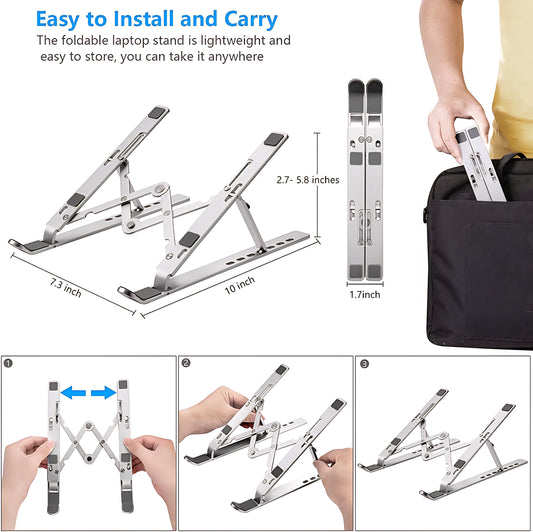 Easy to Install and Carry

The foldable laptop stand is lightweight and easy to store, you can take it anywhere

2.7- 5.8 inches

7.3 inch

10 inch

1.7inch

1

2

3